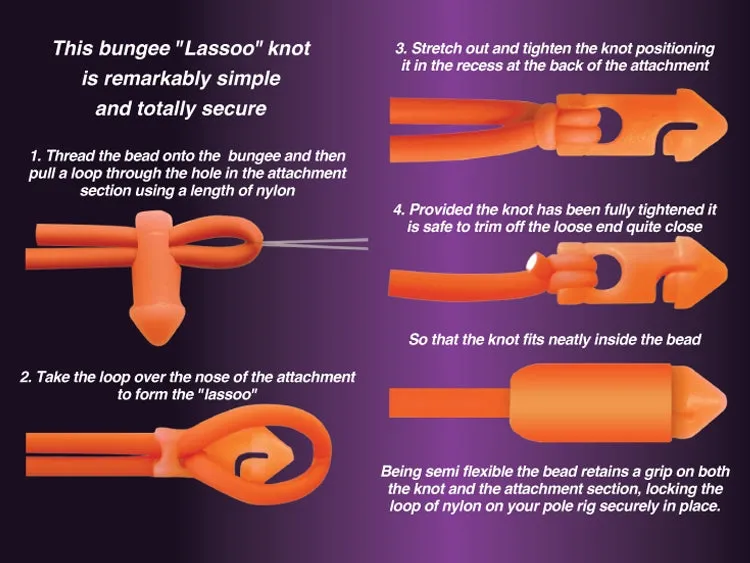 This bungee "Lassoo" knot is remarkably simple and totally secure

1. Thread the bead onto the bungee and then pull a loop through the hole in the attachment section using a length of nylon

2. Take the loop over the nose of the attachment to form the "lassoo"

3. Stretch out and tighten the knot positioning it in the recess at the back of the attachment

4. Provided the knot has been fully tightened it is safe to trim off the loose end quite close

So that the knot fits neatly inside the bead

Being semi flexible the bead retains a grip on both the knot and the attachment section, locking the loop of nylon on your pole rig securely in place.